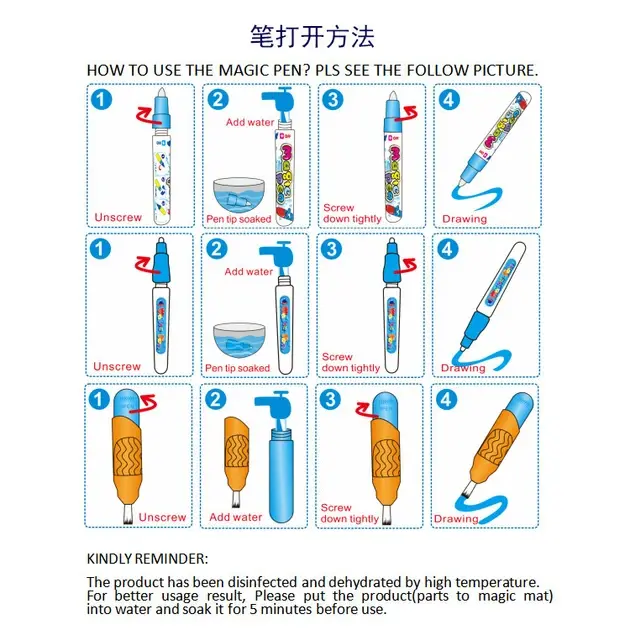 笔打开方法

HOW TO USE THE MAGIC PEN? PLS SEE THE FOLLOW PICTURE.

1 Unscrew

2 Add water Pen tip soaked

3 Screw down tightly

4 Drawing

1 Unscrew

2 Add water Pen tip soaked

3 Screw down tightly

4 Drawing

1 Unscrew

2 Add water

3 Screw down tightly

4 Drawing

KINDLY REMINDER:

The product has been disinfected and dehydrated by high temperature. For better usage result, Please put the product(parts to magic mat) into water and soak it for 5 minutes before use.